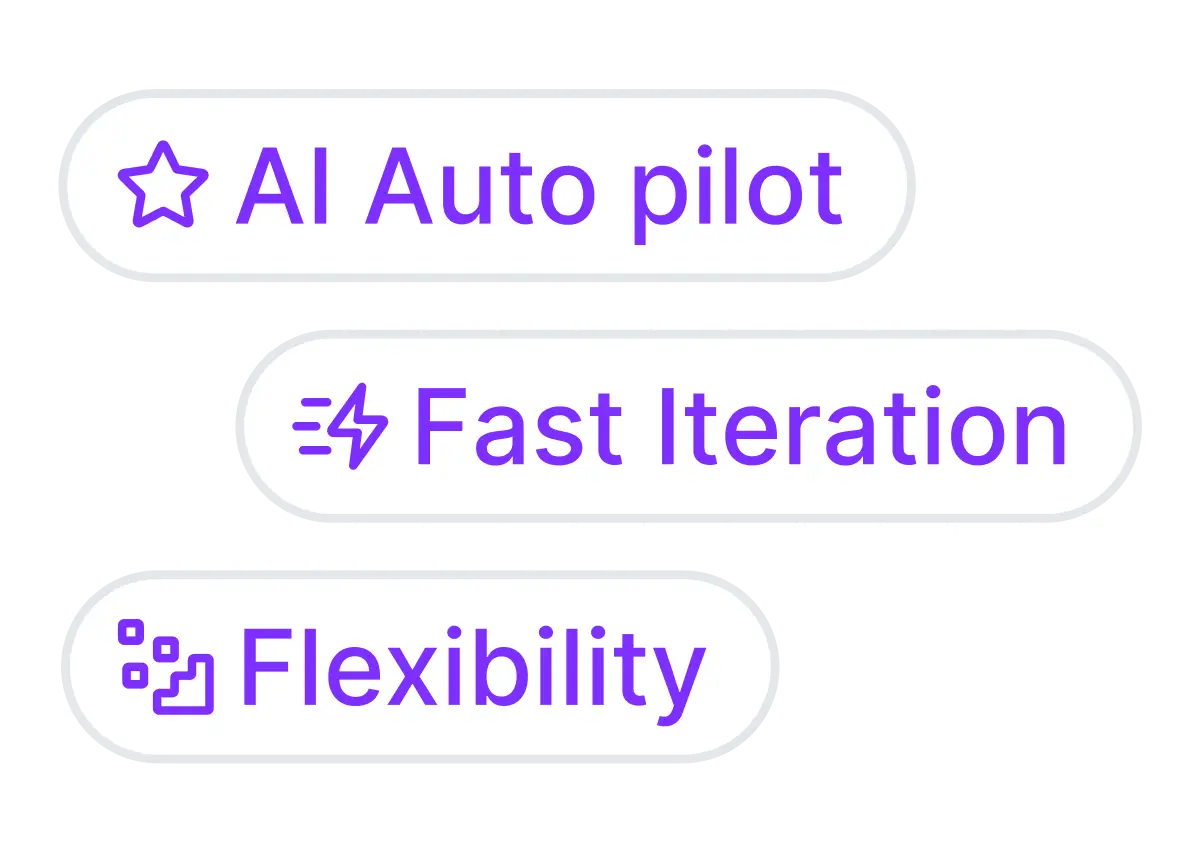 AI Auto pilot

Fast Iteration

Flexibility